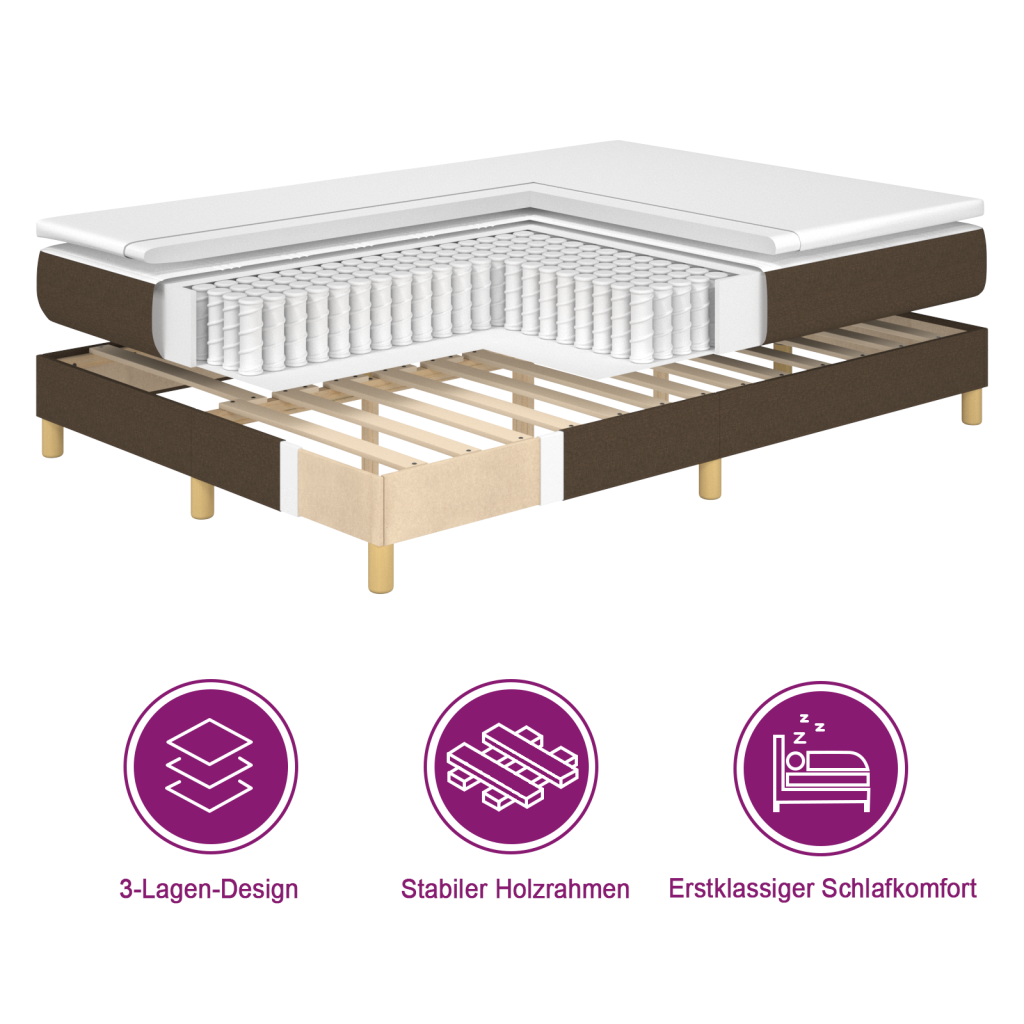 3-Lagen-Design

Stabiler Holzrahmen

Erstklassiger Schlafkomfort