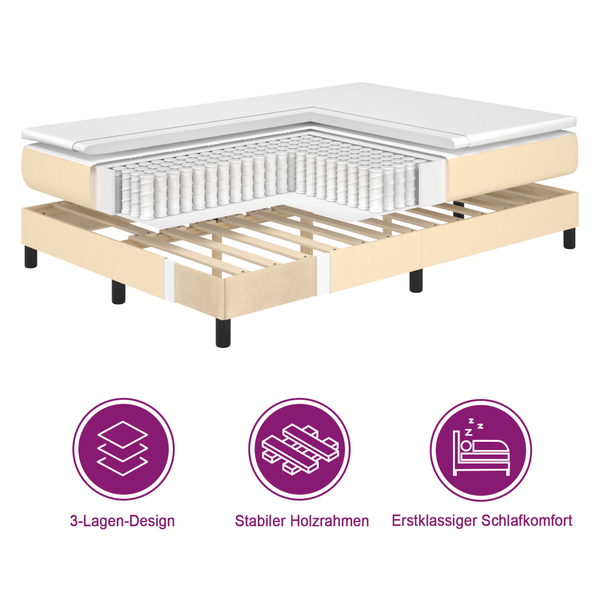 3-Lagen-Design

Stabiler Holzrahmen

Erstklassiger Schlafkomfort