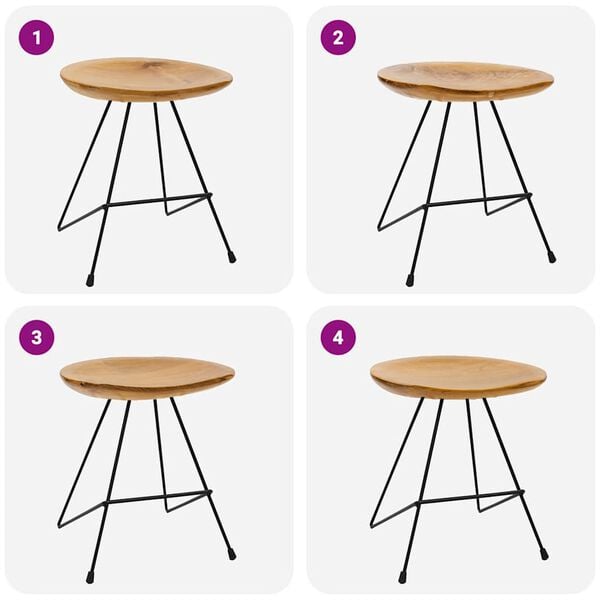 1

2

3

4