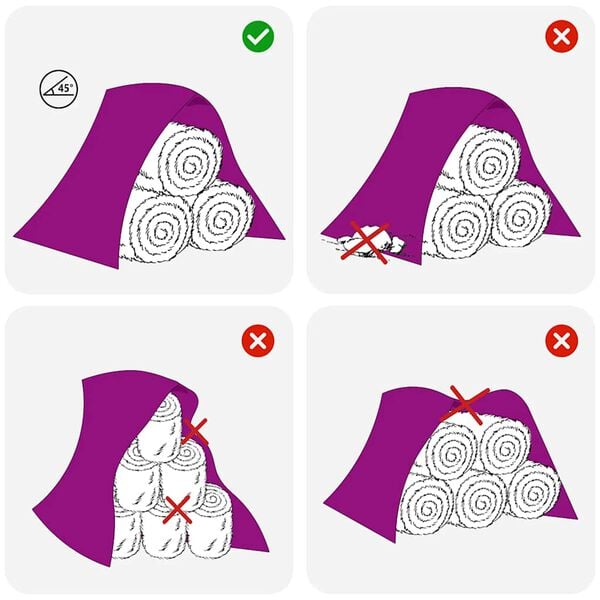 45°