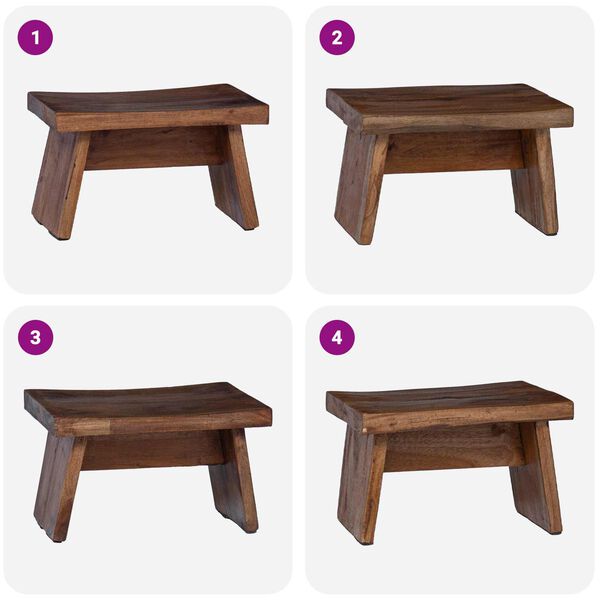 1

2

3

4