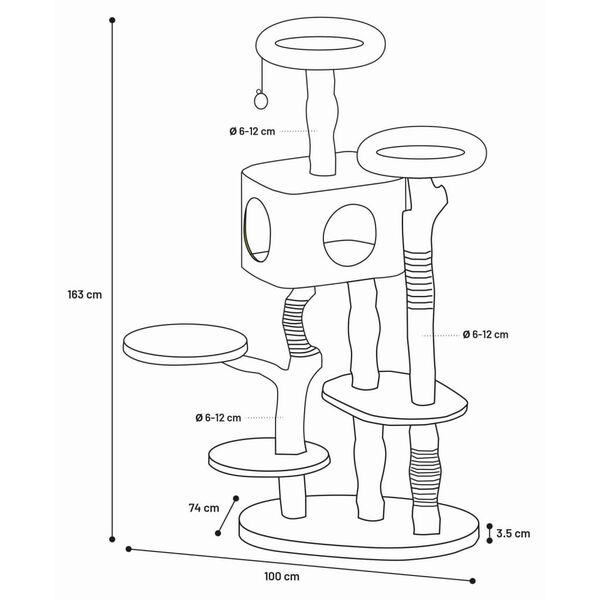 Ø 6-12 cm

163 cm

Ø 6-12 cm

Ø 6-12 cm

74 cm

3.5 cm

100 cm